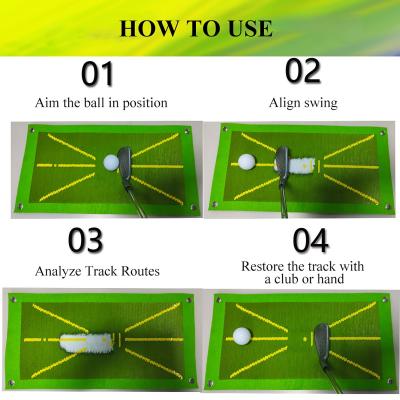 HOW TO USE

01

Aim the ball in position

02

Align swing

03

Analyze Track Routes

04

Restore the track with a club or hand